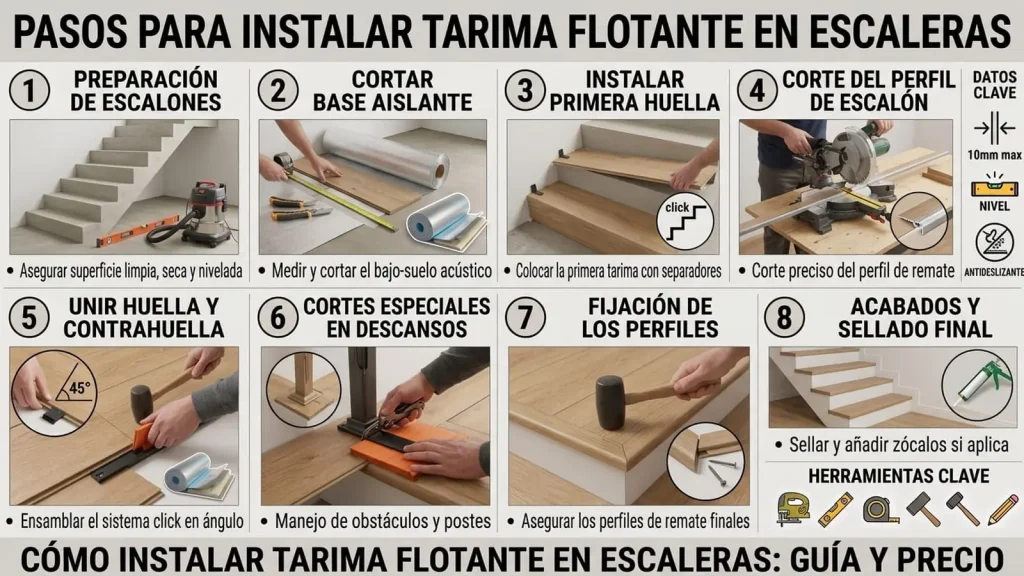 PASOS PARA INSTALAR TARIMA FLOTANTE EN ESCALERAS

1 PREPARACIÓN DE ESCALONES
• Asegurar superficie limpia, seca y nivelada

2 CORTAR BASE AISLANTE
• Medir y cortar el bajo-suelo acústico

3 INSTALAR PRIMERA HUELLA
click
• Colocar la primera tarima con separadores

4 CORTE DEL PERFIL DE ESCALÓN
• Corte preciso del perfil de remate

DATOS CLAVE
10mm max
NIVEL
ANTIDESLIZANTE

5 UNIR HUELLA Y CONTRAHUELLA
45°
• Ensamblar el sistema click en ángulo

6 CORTES ESPECIALES EN DESCANSOS
• Manejo de obstáculos y postes

7 FIJACIÓN DE LOS PERFILES
• Asegurar los perfiles de remate finales

8 ACABADOS Y SELLADO FINAL
• Sellar y añadir zócalos si aplica

HERRAMIENTAS CLAVE

CÓMO INSTALAR TARIMA FLOTANTE EN ESCALERAS: GUÍA Y PRECIO