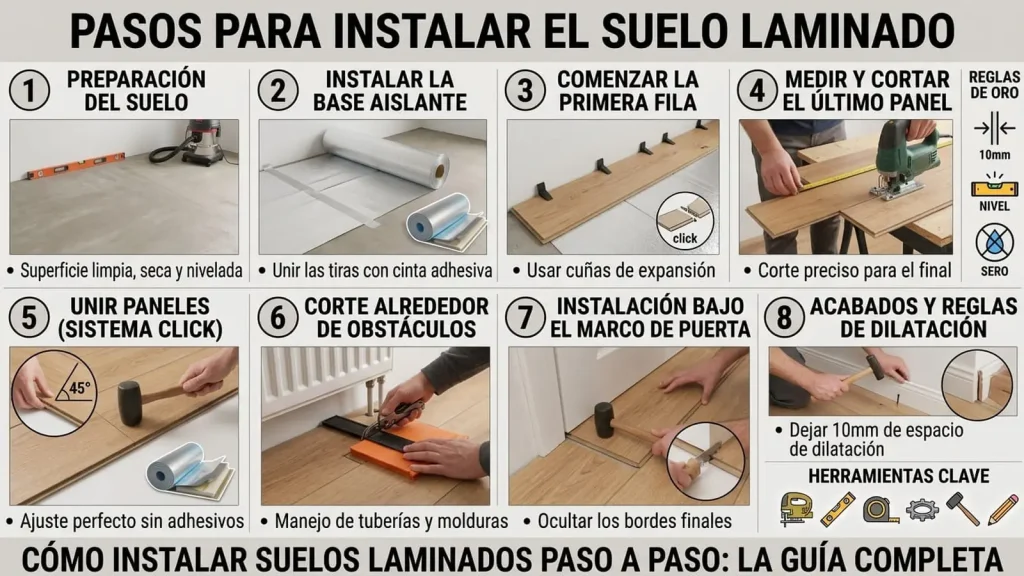 PASOS PARA INSTALAR EL SUELO LAMINADO

1 PREPARACIÓN DEL SUELO
• Superficie limpia, seca y nivelada

2 INSTALAR LA BASE AISLANTE
• Unir las tiras con cinta adhesiva

3 COMENZAR LA PRIMERA FILA
click
• Usar cuñas de expansión

4 MEDIR Y CORTAR EL ÚLTIMO PANEL
• Corte preciso para el final

REGLAS DE ORO
10mm
NIVEL
SERO

5 UNIR PANELES (SISTEMA CLICK)
45°
• Ajuste perfecto sin adhesivos

6 CORTE ALREDEDOR DE OBSTÁCULOS
• Manejo de tuberías y molduras

7 INSTALACIÓN BAJO EL MARCO DE PUERTA
• Ocultar los bordes finales

8 ACABADOS Y REGLAS DE DILATACIÓN
• Dejar 10mm de espacio de dilatación

HERRAMIENTAS CLAVE

CÓMO INSTALAR SUELOS LAMINADOS PASO A PASO: LA GUÍA COMPLETA